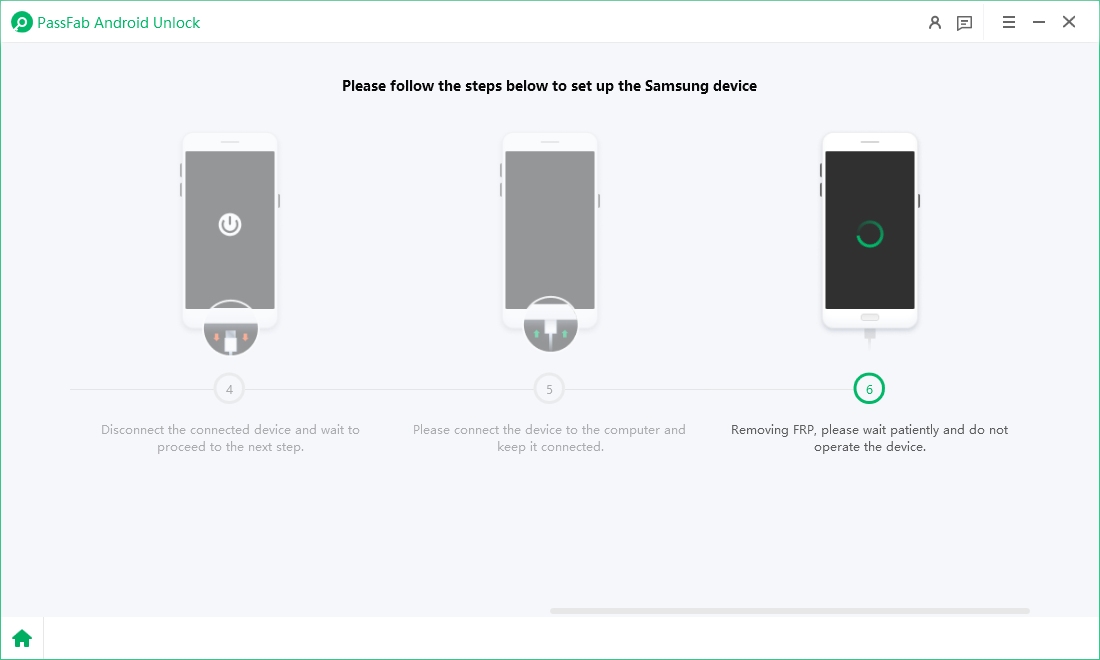 PassFab Android Unlock

Please follow the steps below to set up the Samsung device

4

Disconnect the connected device and wait to proceed to the next step.

5

Please connect the device to the computer and keep it connected.

6

Removing FRP, please wait patiently and do not operate the device.