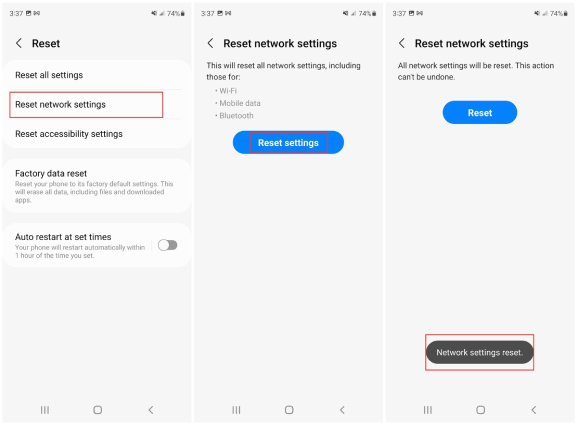 3:37 74%

Reset

Reset all settings

Reset network settings

Reset accessibility settings

Factory data reset
Reset your phone to its factory default settings. This will erase all data, including files and downloaded apps.

Auto restart at set times
Your phone will restart automatically within 1 hour of the time you set.

3:37 74%

Reset network settings

This will reset all network settings, including those for:
• Wi-Fi
• Mobile data
• Bluetooth

Reset settings

3:37 74%

Reset network settings

All network settings will be reset. This action can't be undone.

Reset

Network settings reset.