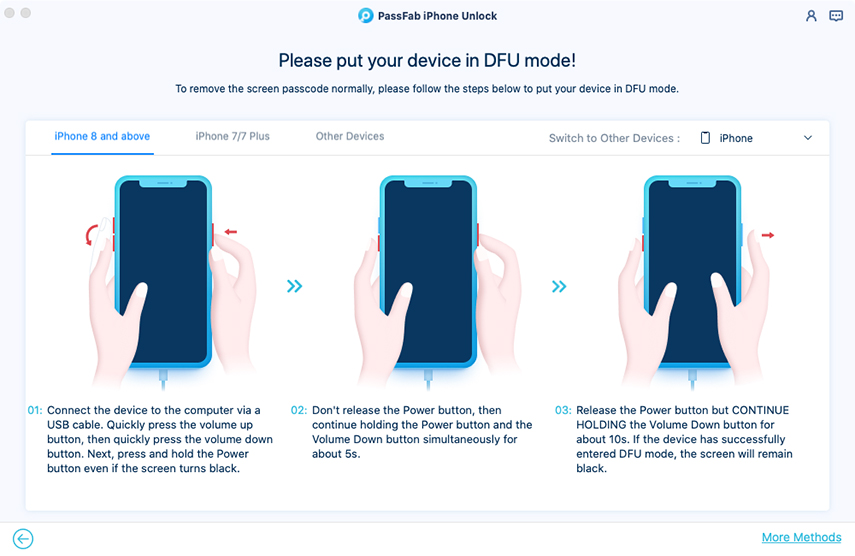 PassFab iPhone Unlock

Please put your device in DFU mode!

To remove the screen passcode normally, please follow the steps below to put your device in DFU mode.

iPhone 8 and above

iPhone 7/7 Plus

Other Devices

Switch to Other Devices :

iPhone

01: Connect the device to the computer via a USB cable. Quickly press the volume up button, then quickly press the volume down button. Next, press and hold the Power button even if the screen turns black.

02: Don't release the Power button, then continue holding the Power button and the Volume Down button simultaneously for about 5s.

03: Release the Power button but CONTINUE HOLDING the Volume Down button for about 10s. If the device has successfully entered DFU mode, the screen will remain black.

More Methods