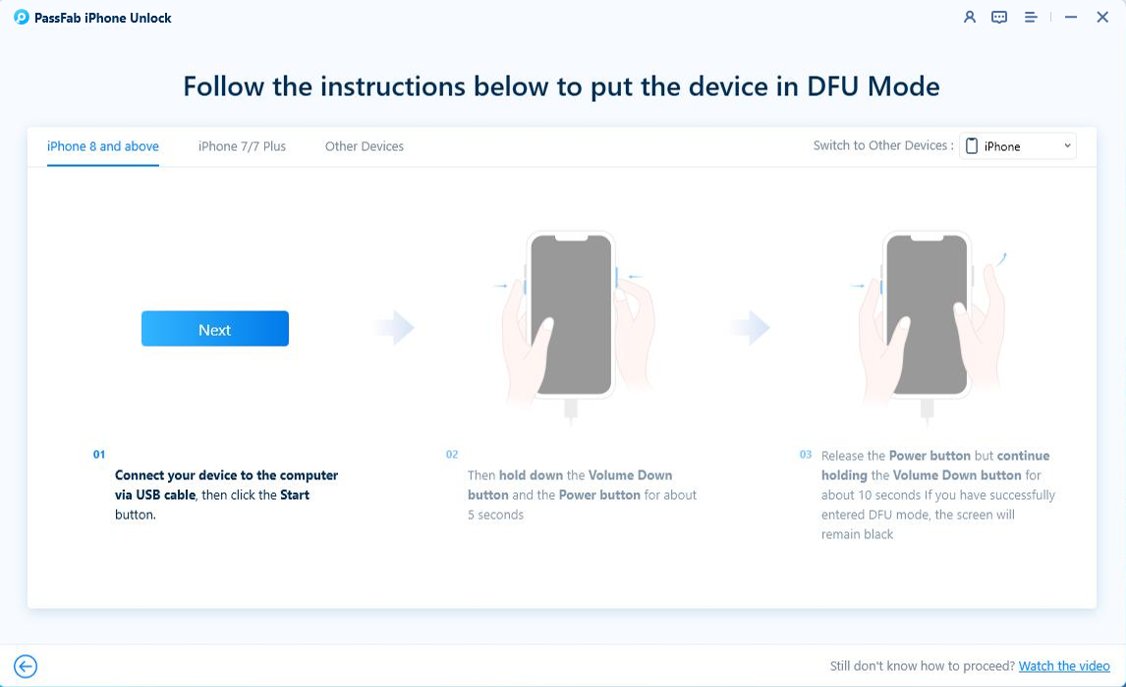 PassFab iPhone Unlock

Follow the instructions below to put the device in DFU Mode

iPhone 8 and above iPhone 7/7 Plus Other Devices

Switch to Other Devices : iPhone

Next

01
Connect your device to the computer via USB cable, then click the Start button.

02
Then hold down the Volume Down button and the Power button for about 5 seconds

03
Release the Power button but continue holding the Volume Down button for about 10 seconds If you have successfully entered DFU mode, the screen will remain black

Still don't know how to proceed? Watch the video