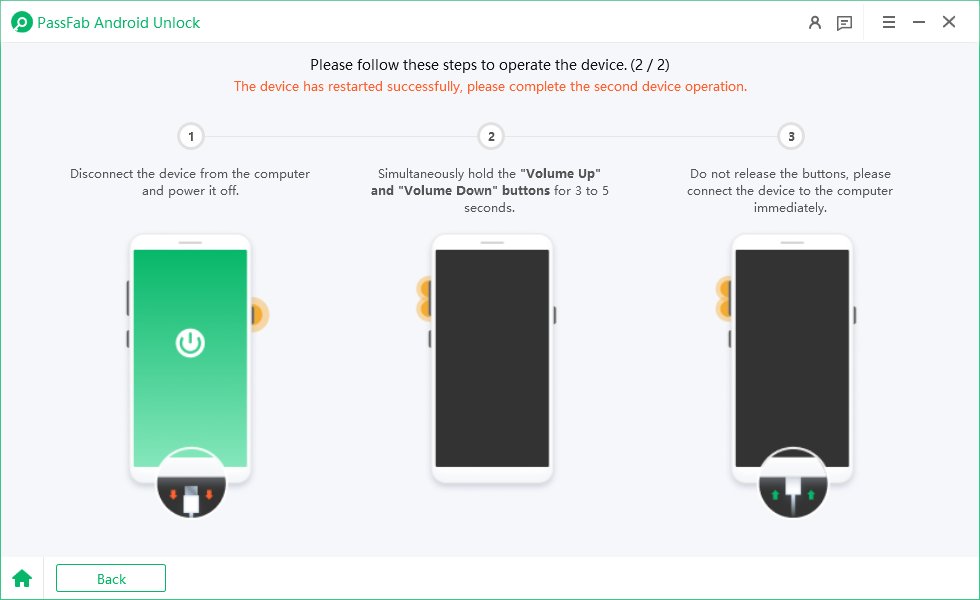 PassFab Android Unlock

Please follow these steps to operate the device. (2 / 2)

The device has restarted successfully, please complete the second device operation.

1

Disconnect the device from the computer and power it off.

2

Simultaneously hold the "Volume Up" and "Volume Down" buttons for 3 to 5 seconds.

3

Do not release the buttons, please connect the device to the computer immediately.

Back