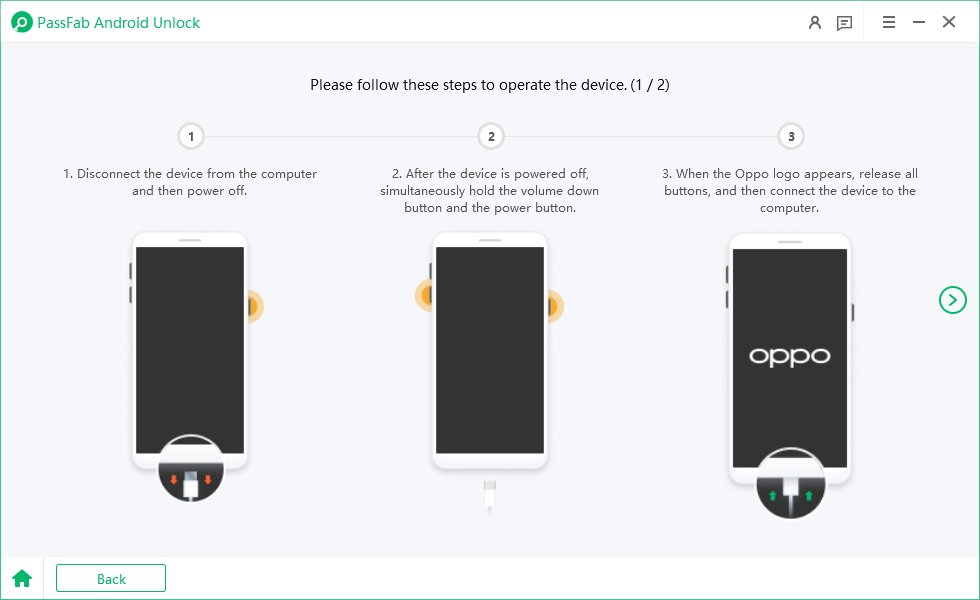 PassFab Android Unlock

Please follow these steps to operate the device. (1 / 2)

1

1. Disconnect the device from the computer and then power off.

2

2. After the device is powered off, simultaneously hold the volume down button and the power button.

3

3. When the Oppo logo appears, release all buttons, and then connect the device to the computer.

oppo

Back