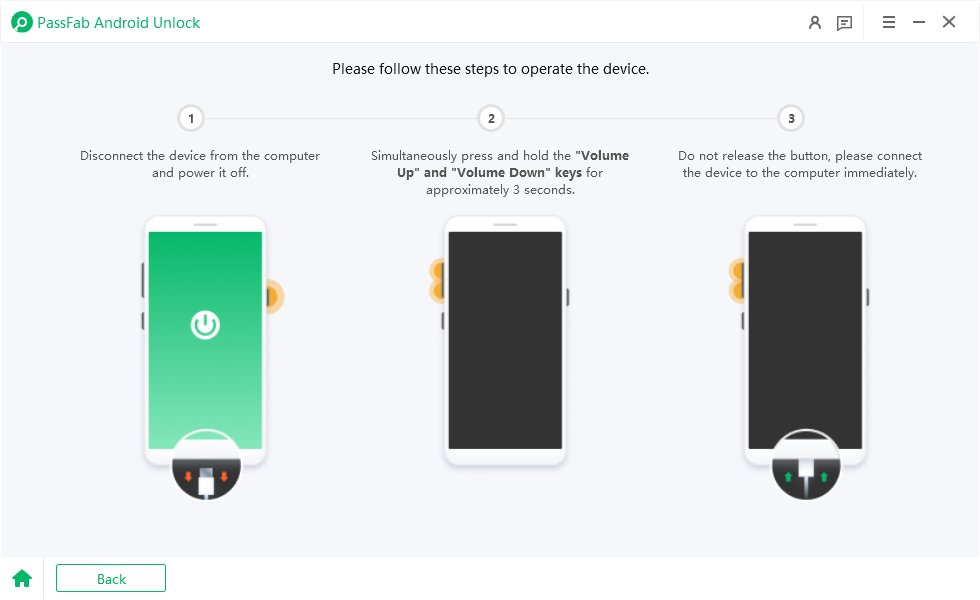 PassFab Android Unlock

Please follow these steps to operate the device.

1

Disconnect the device from the computer and power it off.

2

Simultaneously press and hold the "Volume Up" and "Volume Down" keys for approximately 3 seconds.

3

Do not release the button, please connect the device to the computer immediately.

Back