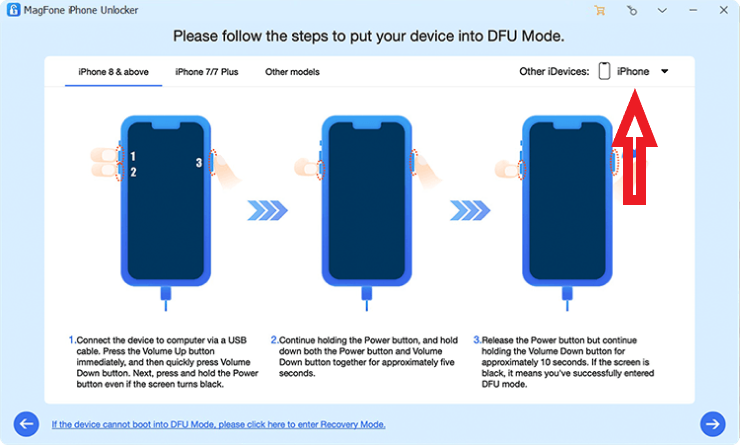 MagFone iPhone Unlocker

Please follow the steps to put your device into DFU Mode.

iPhone 8 & above
iPhone 7/7 Plus
Other models

Other iDevices: iPhone

1
2
3

1.Connect the device to computer via a USB cable. Press the Volume Up button immediately, and then quickly press Volume Down button. Next, press and hold the Power button even if the screen turns black.

2.Continue holding the Power button, and hold down both the Power button and Volume Down button together for approximately five seconds.

3.Release the Power button but continue holding the Volume Down button for approximately 10 seconds. If the screen is black, it means you've successfully entered DFU mode.

If the device cannot boot into DFU Mode, please click here to enter Recovery Mode.