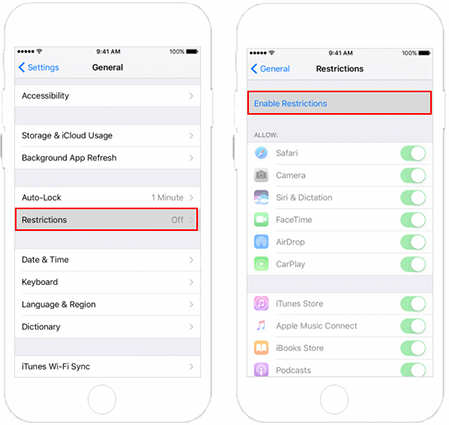 9:41 AM
100%
Settings
General

Accessibility

Storage & iCloud Usage
Background App Refresh

Auto-Lock
1 Minute
Restrictions
Off

Date & Time
Keyboard
Language & Region
Dictionary

iTunes Wi-Fi Sync

9:41 AM
100%
General
Restrictions

Enable Restrictions

ALLOW:
Safari
Camera
Siri & Dictation
FaceTime
AirDrop
CarPlay

iTunes Store
Apple Music Connect
iBooks Store
Podcasts