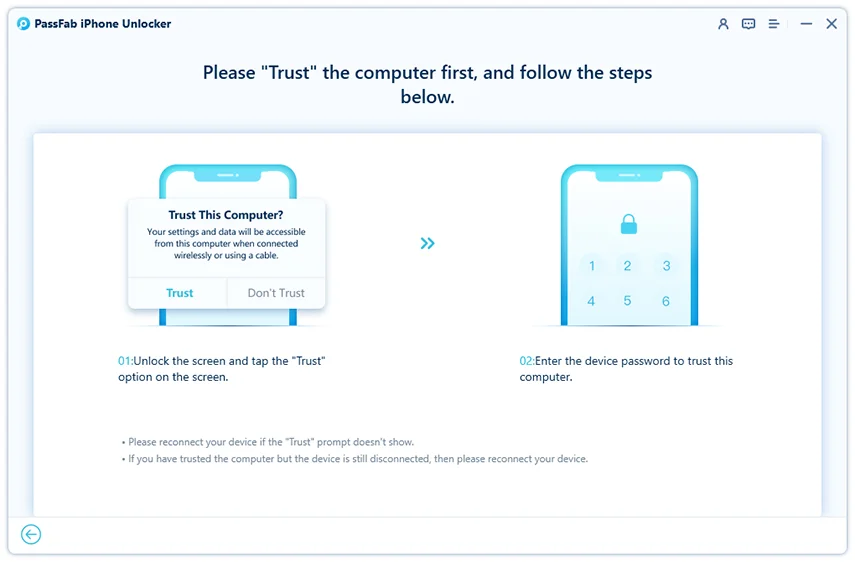 PassFab iPhone Unlocker

Please "Trust" the computer first, and follow the steps below.

Trust This Computer?
Your settings and data will be accessible from this computer when connected wirelessly or using a cable.

Trust
Don't Trust

1 2 3
4 5 6

01:Unlock the screen and tap the "Trust" option on the screen.

02:Enter the device password to trust this computer.

• Please reconnect your device if the "Trust" prompt doesn't show.
• If you have trusted the computer but the device is still disconnected, then please reconnect your device.